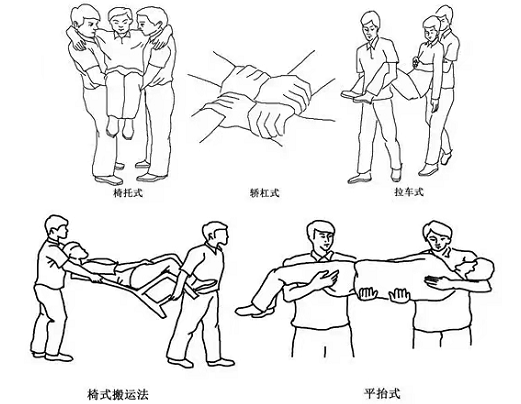 椅托式

轿杠式

拉车式

椅式搬运法

平抬式